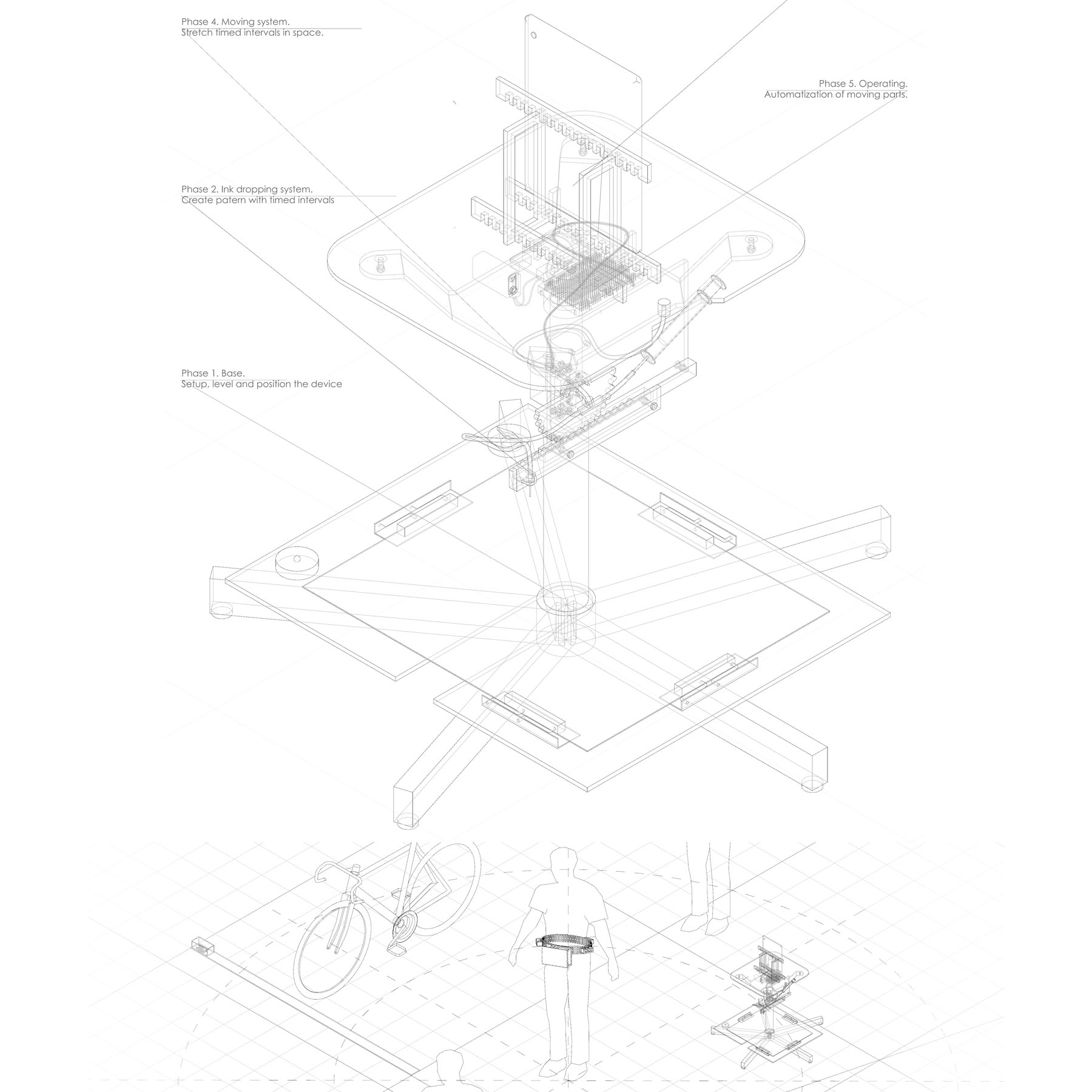 Phase 4. Moving system.
Stretch timed intervals in space.

Phase 5. Operating.
Automatization of moving parts.

Phase 2. Ink dropping system.
Create patern with timed intervals

Phase 1. Base.
Setup, level and position the device